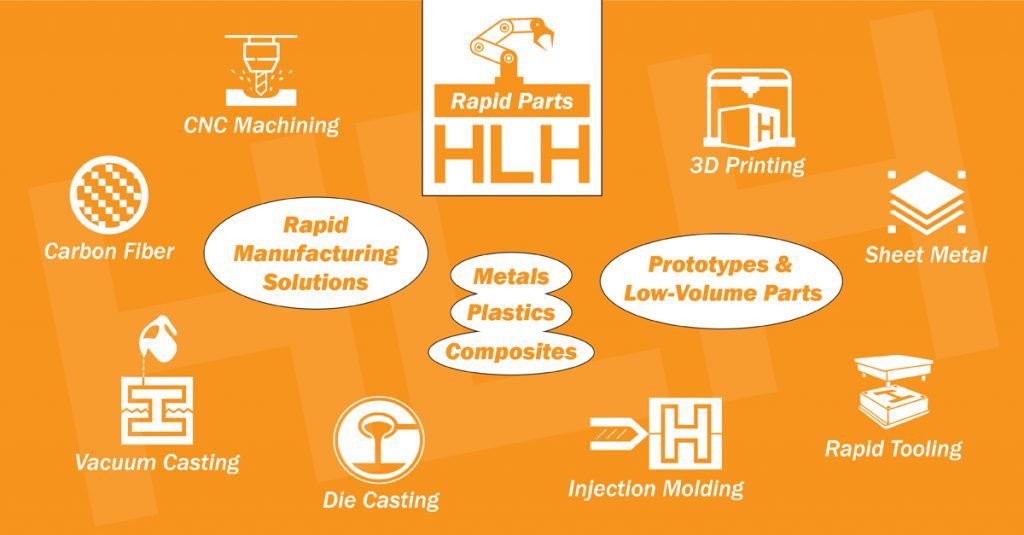 Rapid Parts
HLH

CNC Machining

3D Printing

Carbon Fiber

Sheet Metal

Rapid Manufacturing Solutions

Metals
Plastics
Composites

Prototypes & Low-Volume Parts

Vacuum Casting

Die Casting

Injection Molding

Rapid Tooling